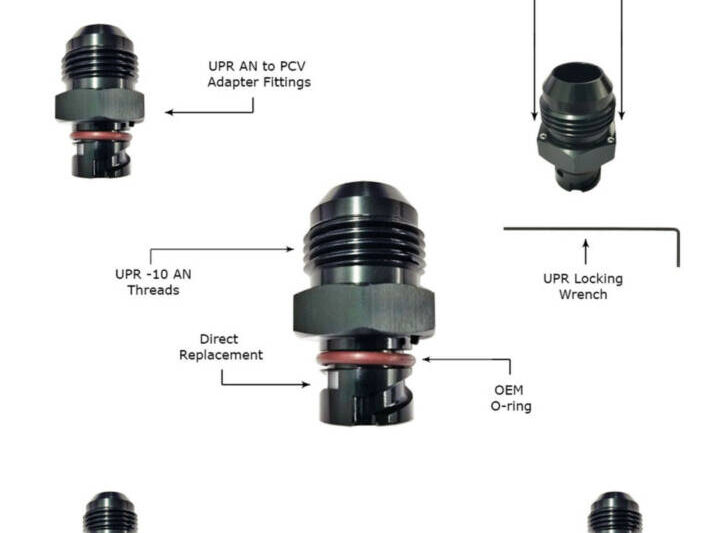 UPR AN to PCV
Adapter Fittings

UPR -10 AN
Threads

UPR Locking
Wrench

Direct
Replacement

OEM
O-ring