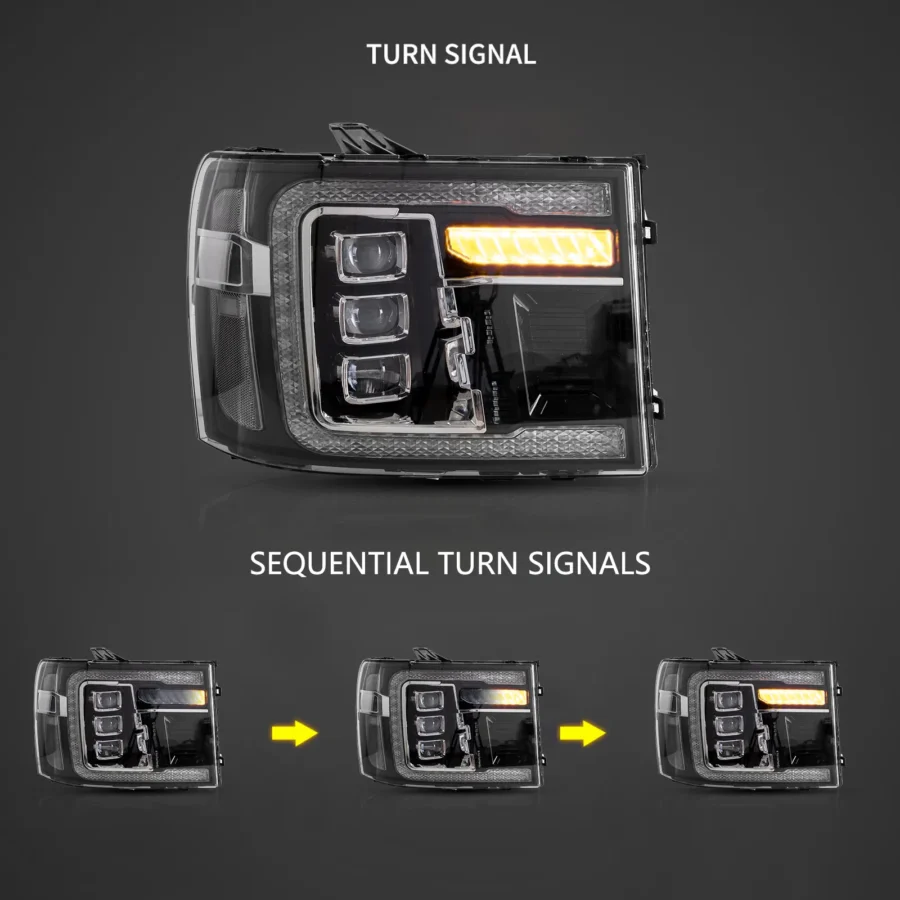 TURN SIGNAL

SEQUENTIAL TURN SIGNALS